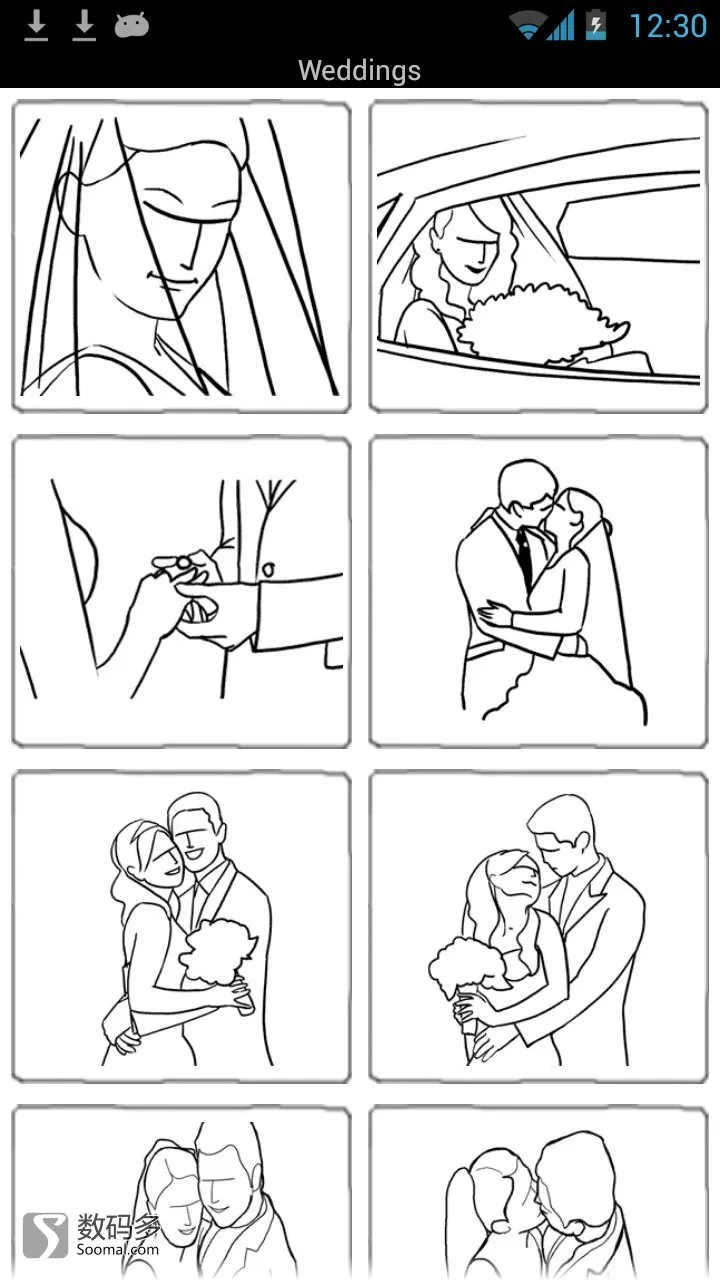 12:30

Weddings

数码多
Soomal.com